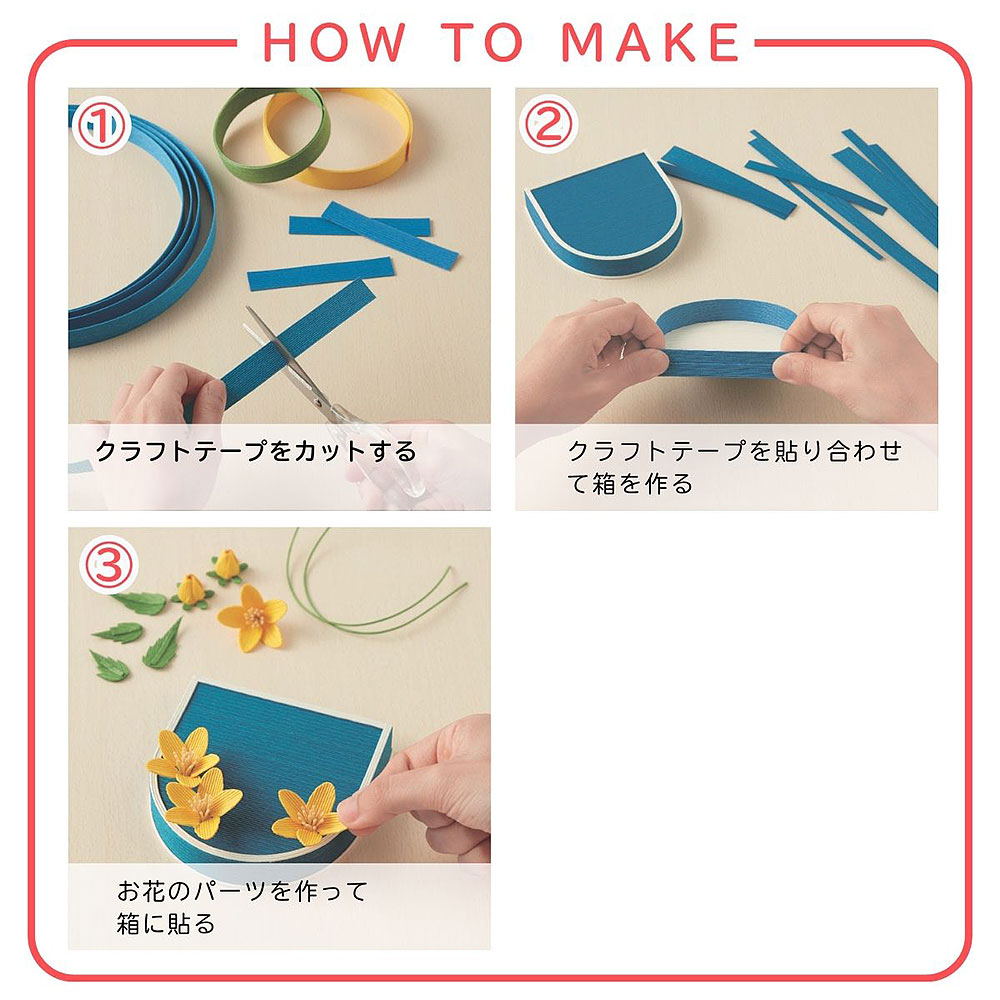 HOW TO MAKE

①

クラフトテープをカットする

②

クラフトテープを貼り合わせて箱を作る

③

お花のパーツを作って箱に貼る